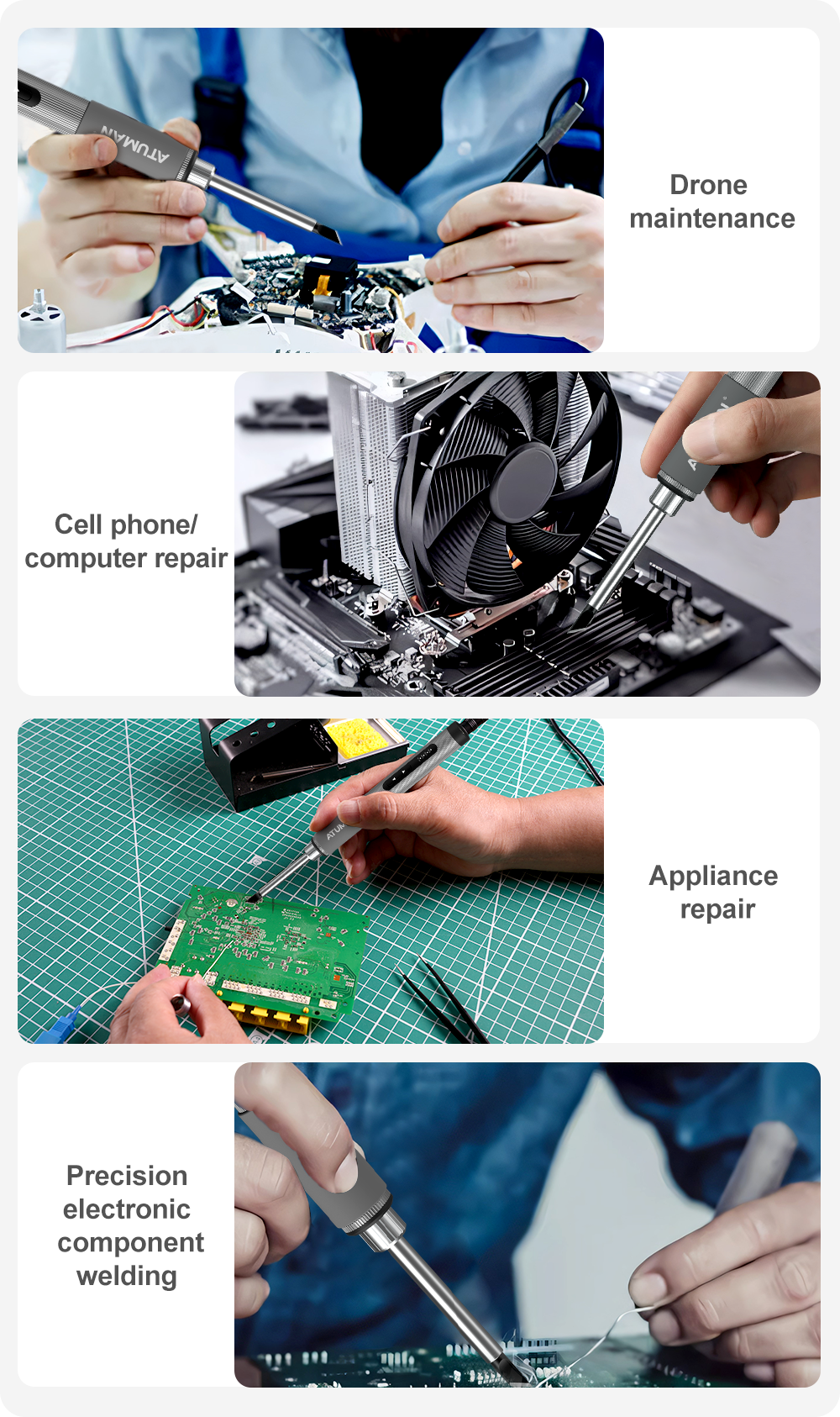 ATUMAN

Drone maintenance

Cell phone/ computer repair

Appliance repair

Precision electronic component welding