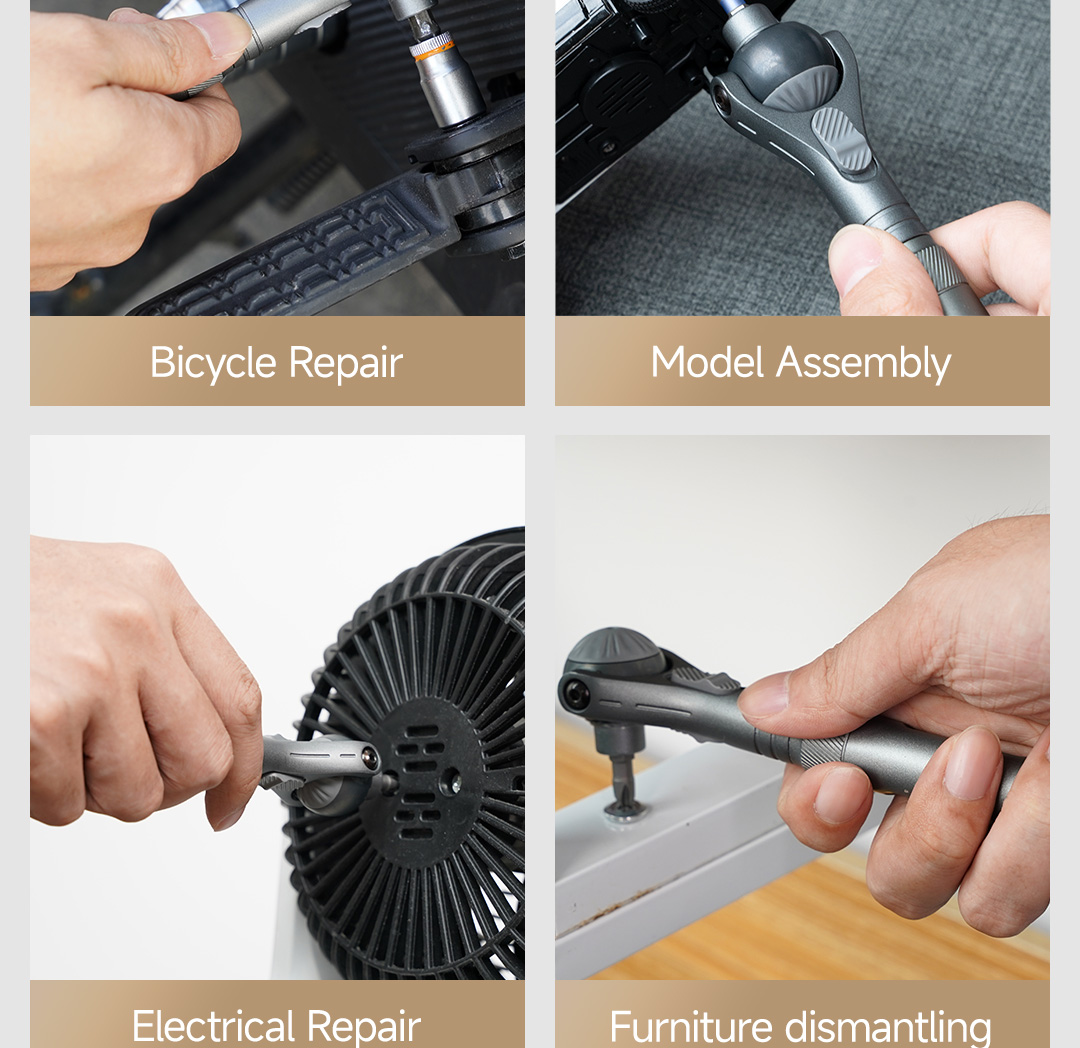 Bicycle Repair

Model Assembly

Electrical Repair

Furniture dismantling