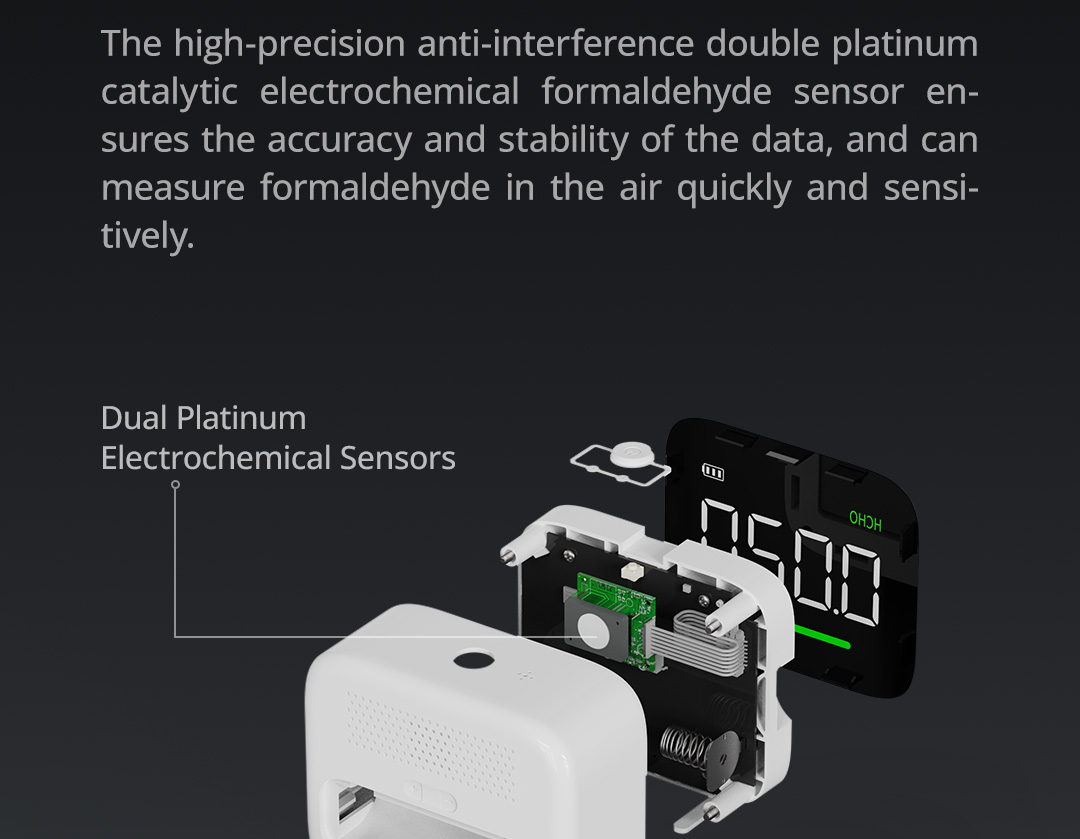 The high-precision anti-interference double platinum catalytic electrochemical formaldehyde sensor ensures the accuracy and stability of the data, and can measure formaldehyde in the air quickly and sensitively.

Dual Platinum Electrochemical Sensors

HCHO

0.050