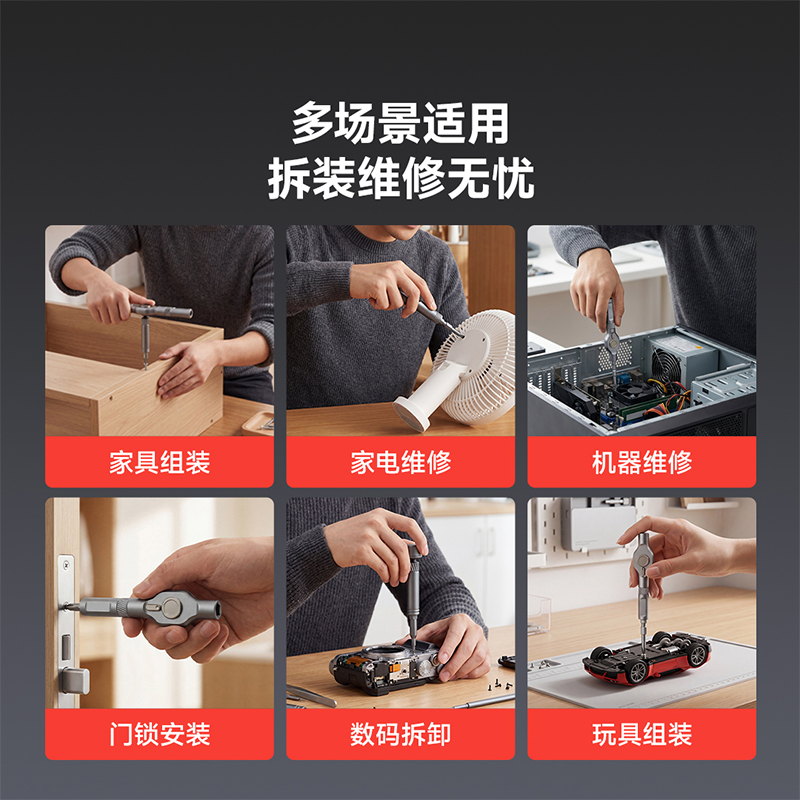 多场景适用
拆装维修无忧

家具组装

家电维修

机器维修

门锁安装

数码拆卸

玩具组装