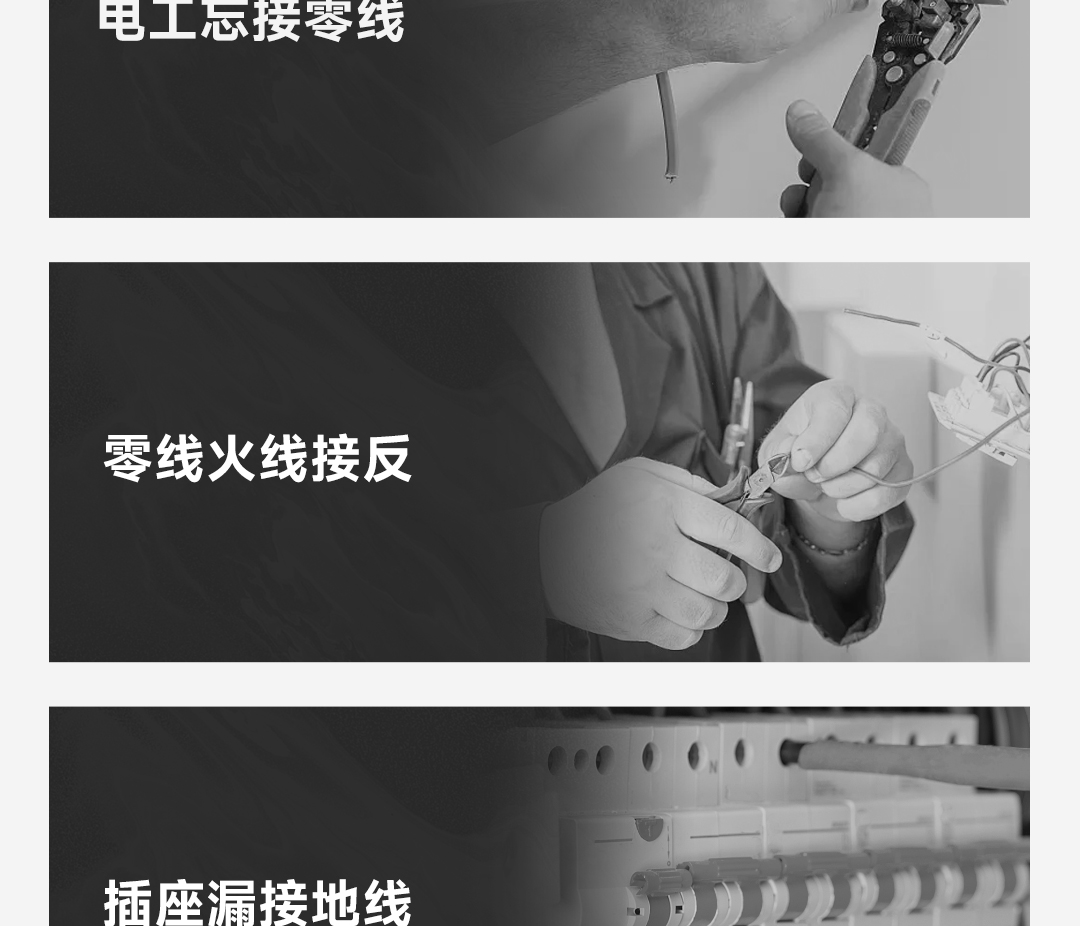 电工忘接零线

零线火线接反

插座漏接地线