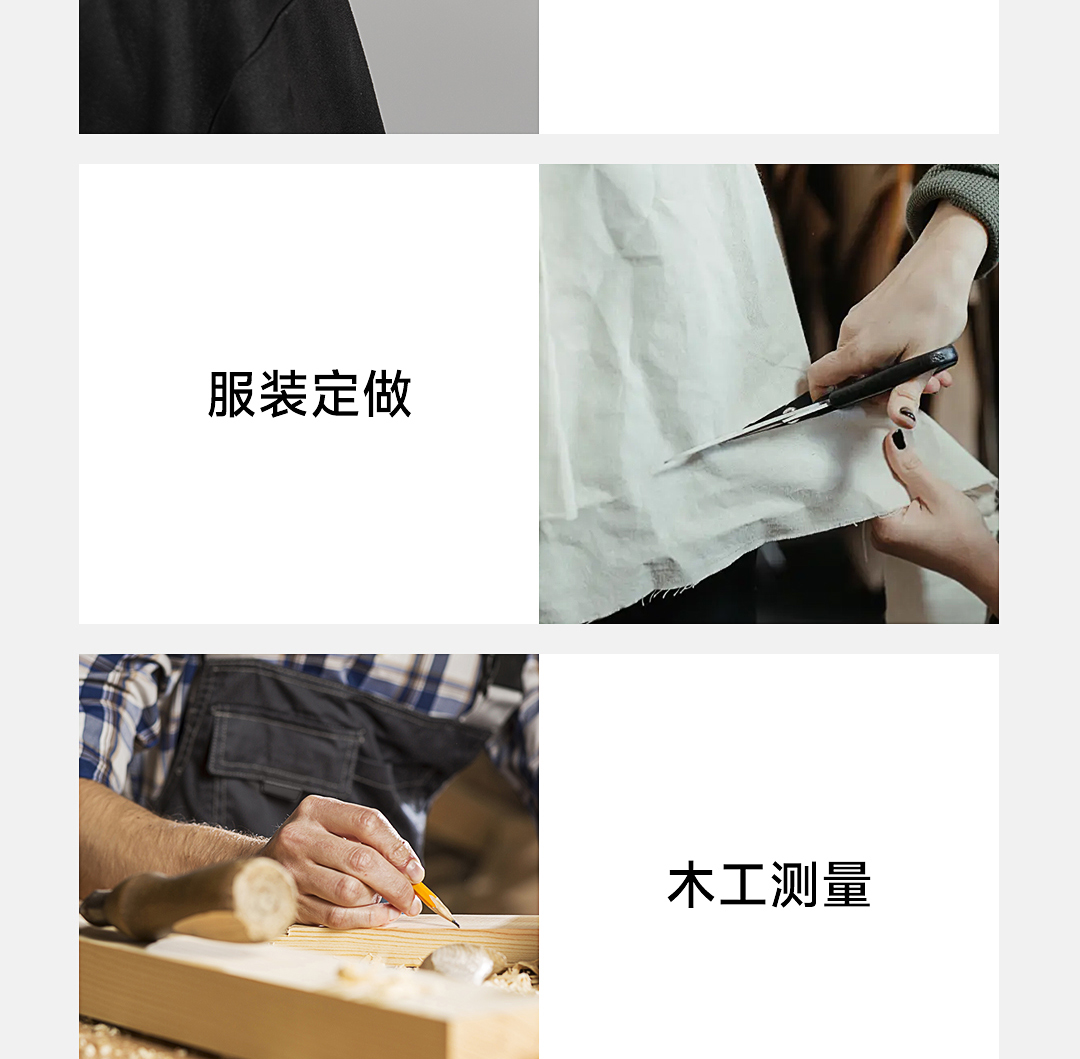 服装定做

木工测量