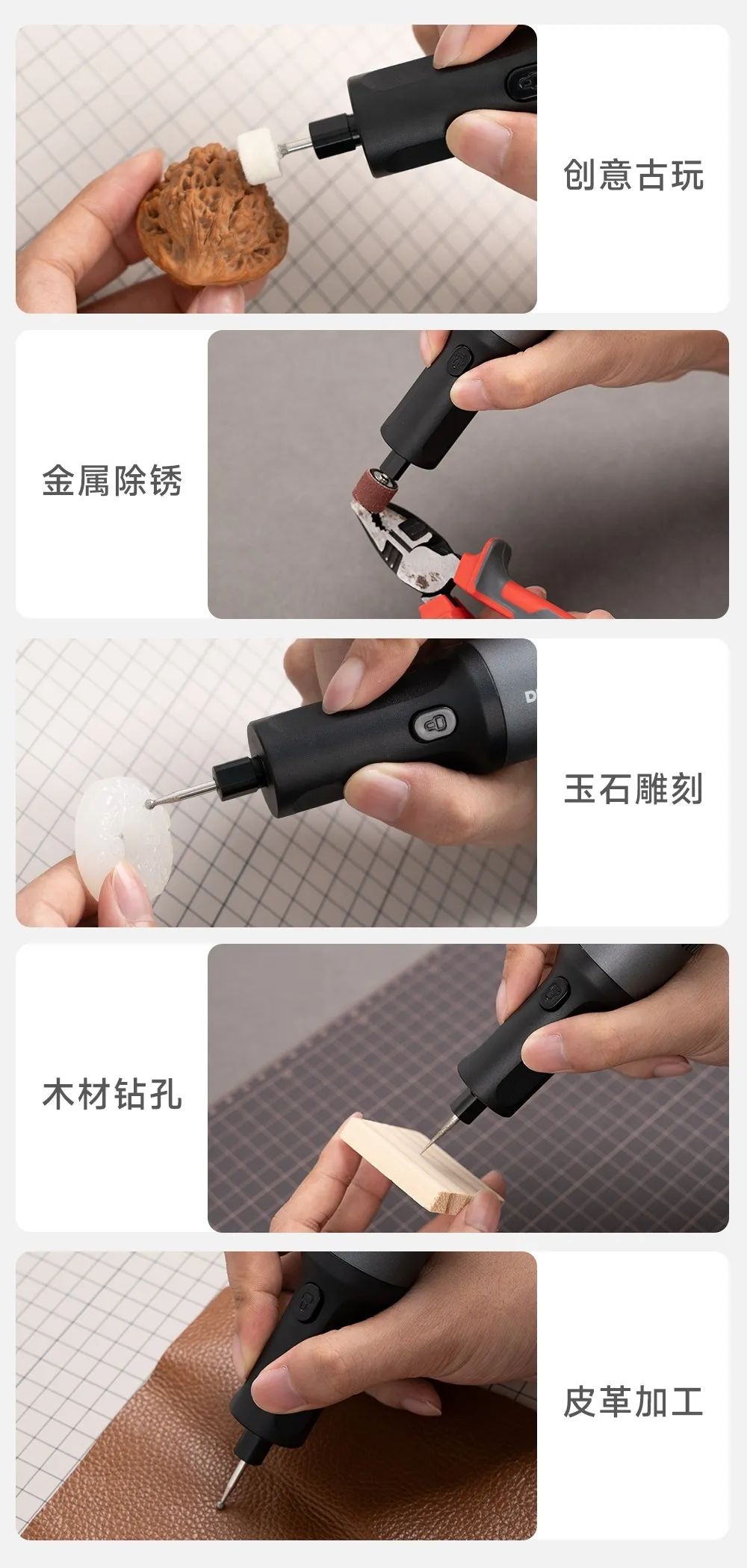 创意古玩

金属除锈

玉石雕刻

木材钻孔

皮革加工