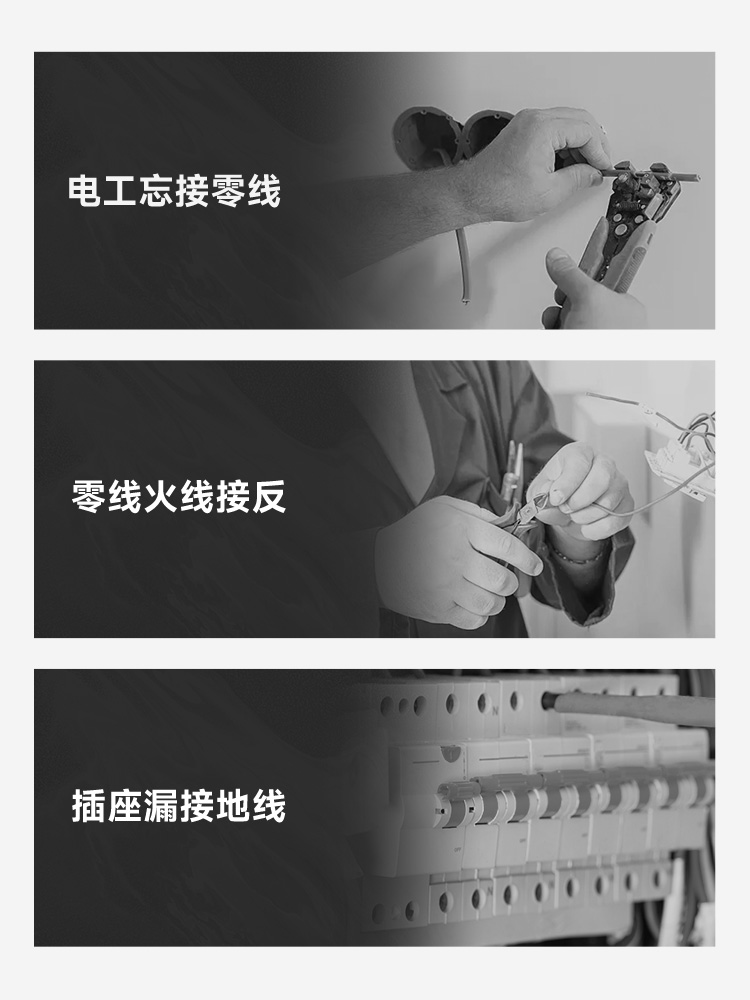 电工忘接零线

零线火线接反

插座漏接地线