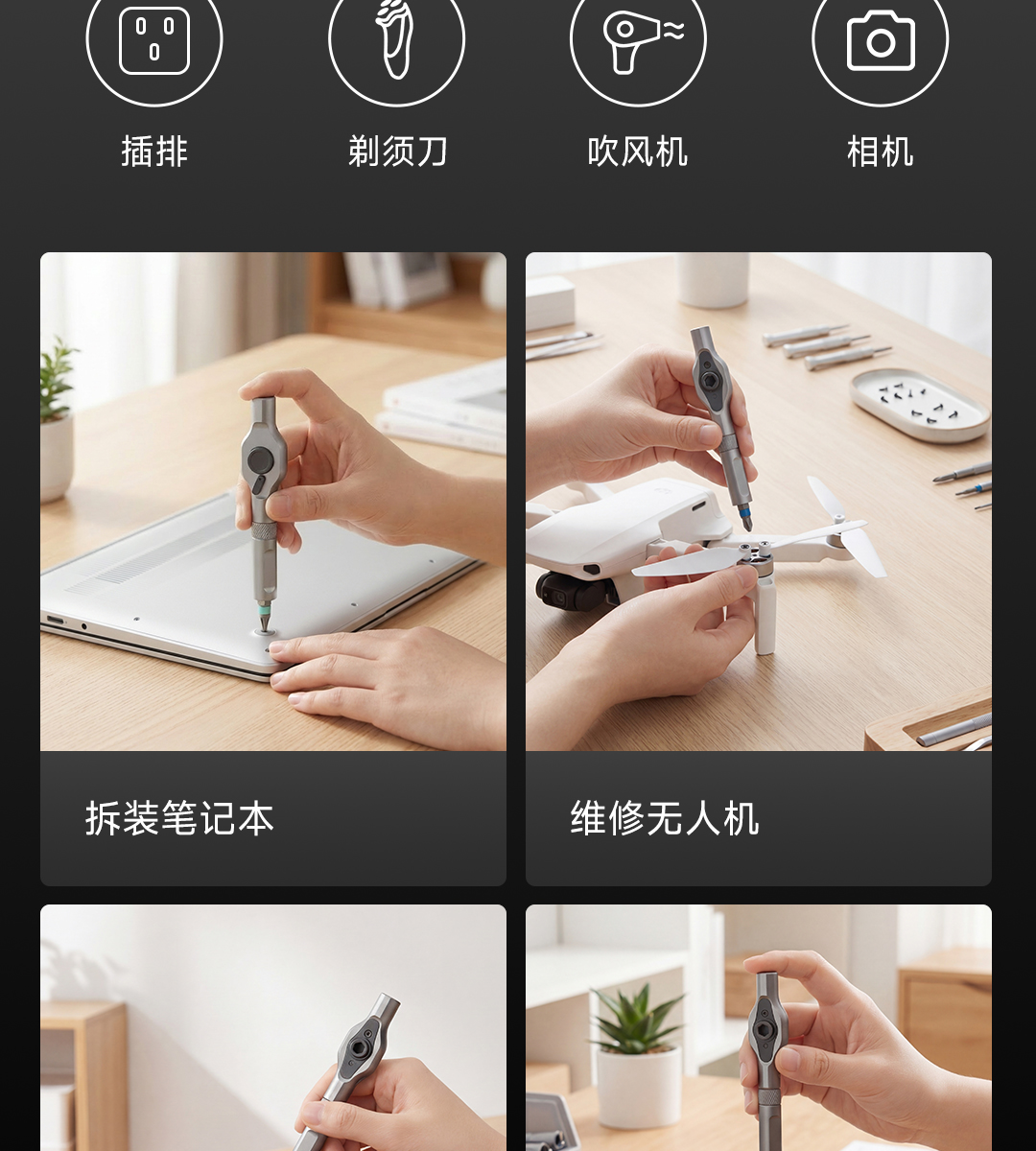 插排

剃须刀

吹风机

相机

拆装笔记本

维修无人机