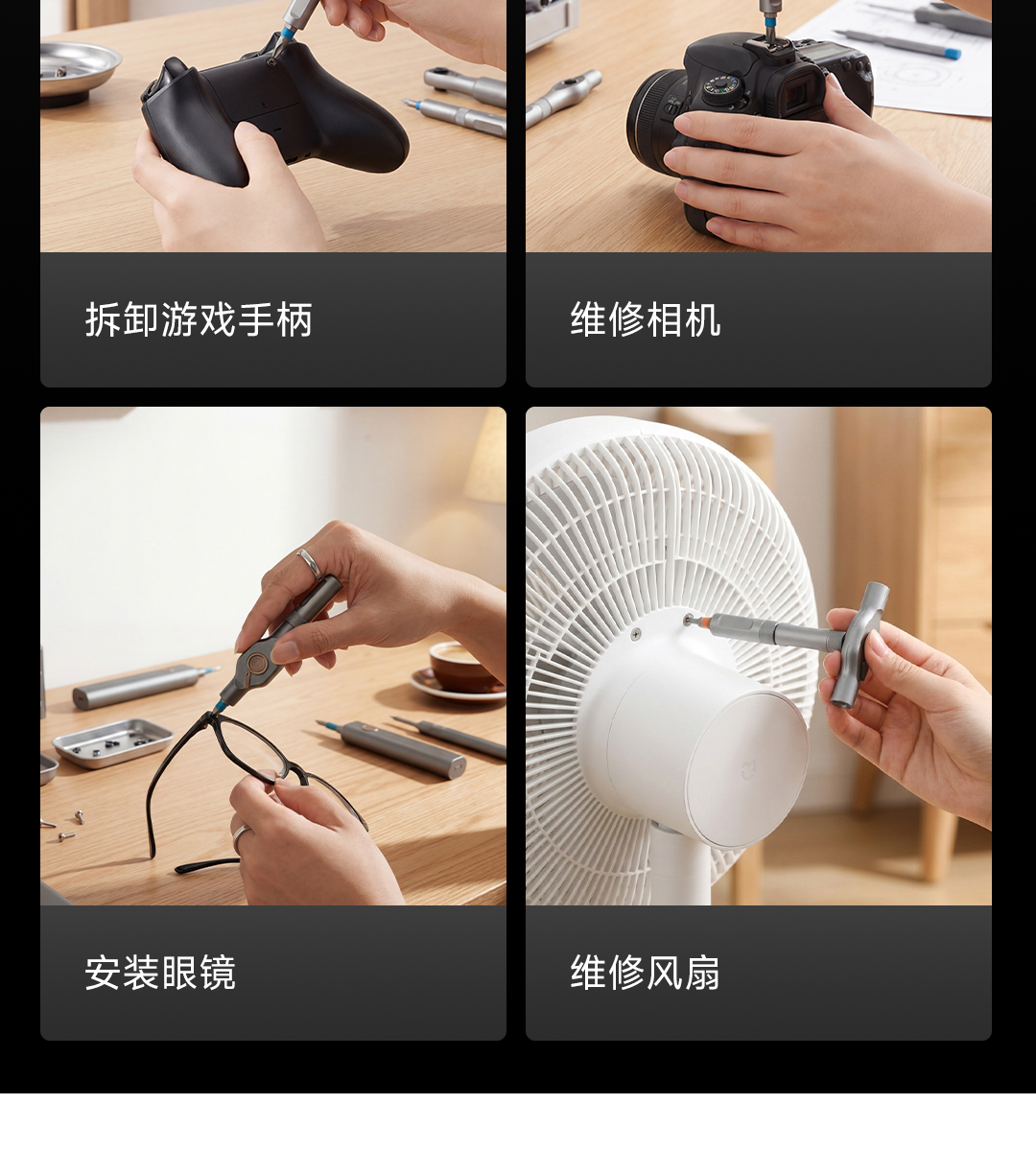 拆卸游戏手柄

维修相机

安装眼镜

维修风扇