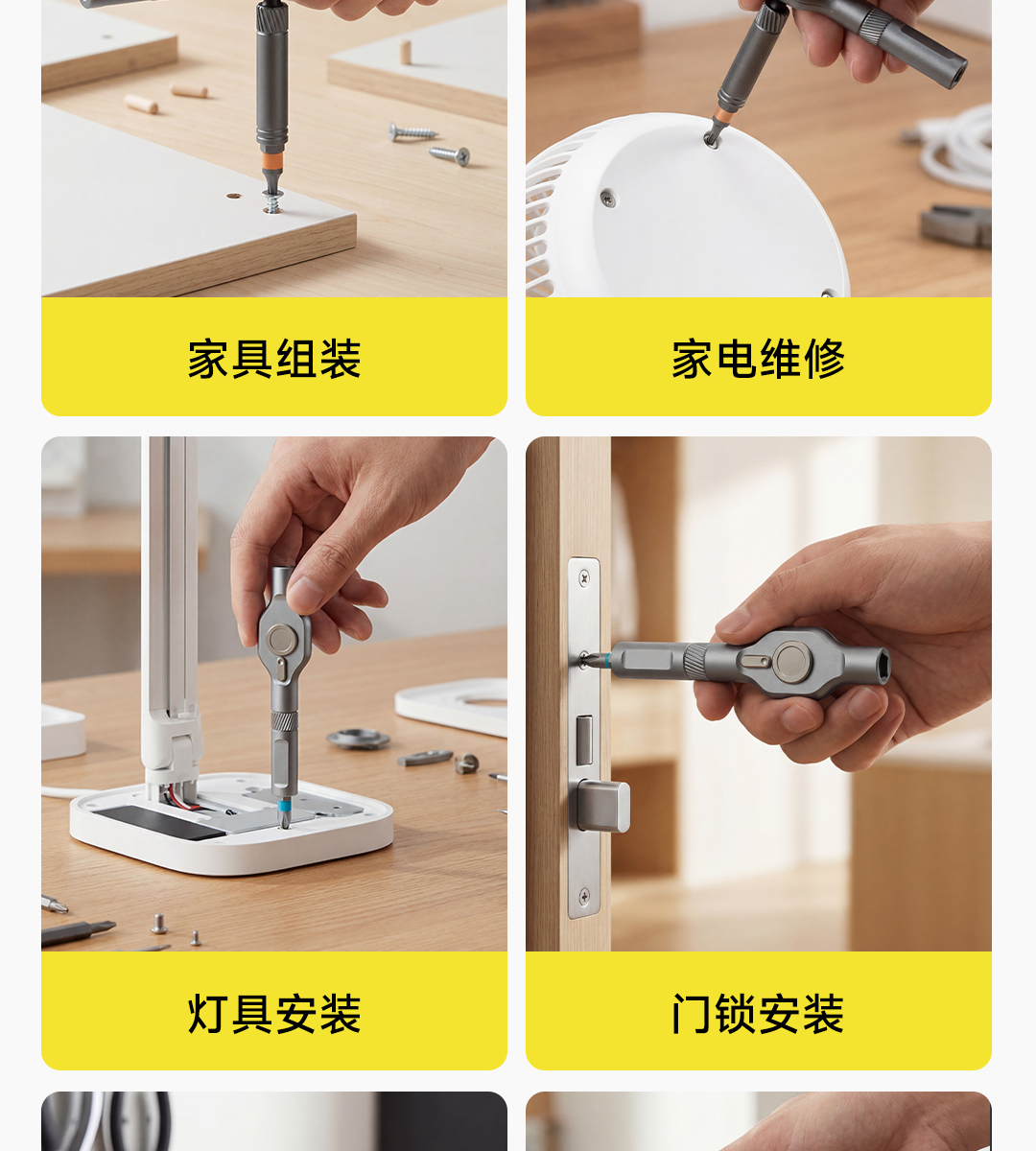 家具组装

家电维修

灯具安装

门锁安装